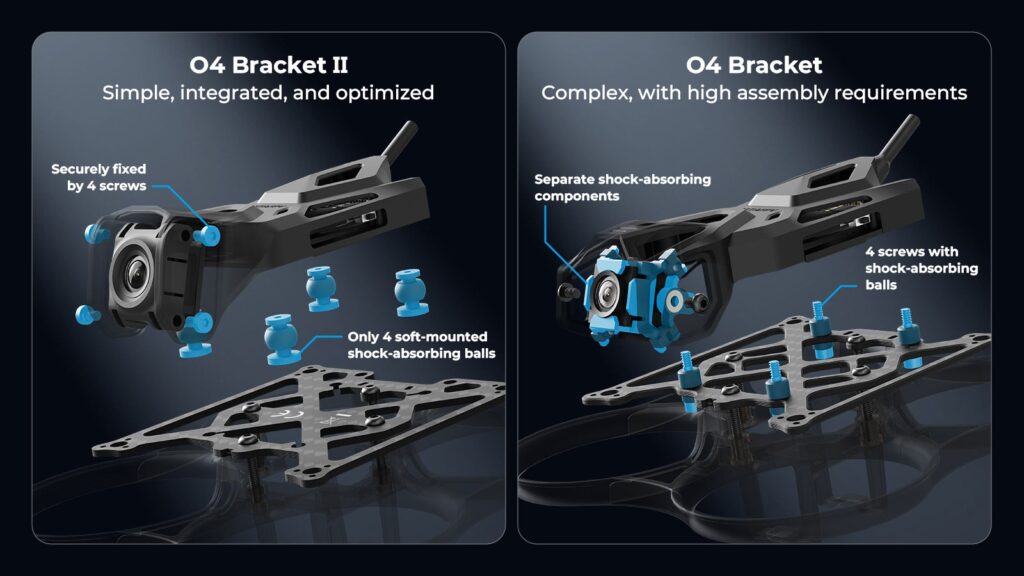 O4 Bracket II
Simple, integrated, and optimized

Securely fixed by 4 screws

Only 4 soft-mounted shock-absorbing balls

O4 Bracket
Complex, with high assembly requirements

Separate shock-absorbing components

4 screws with shock-absorbing balls